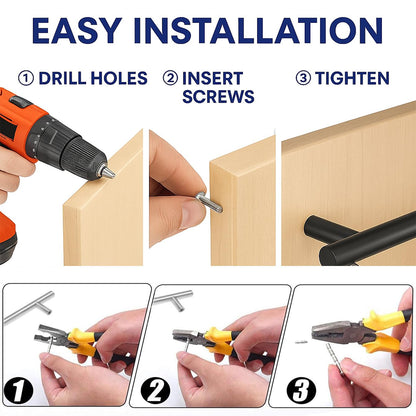 EASY INSTALLATION

① DRILL HOLES

② INSERT SCREWS

③ TIGHTEN

1

2

3